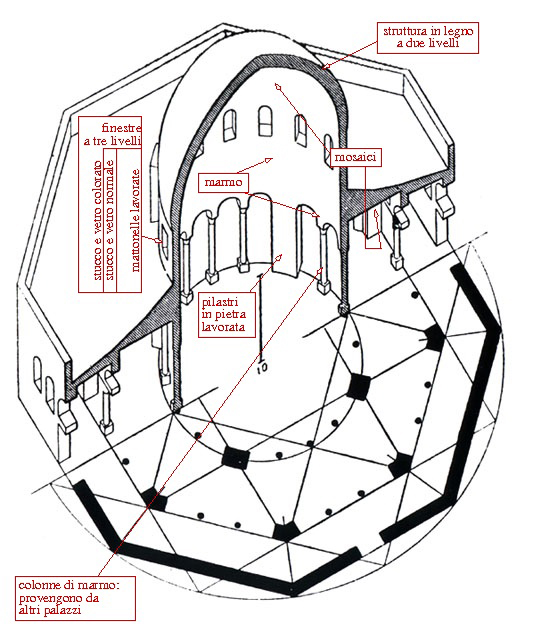 struttura in legno
a due livelli

finestre
a tre livelli

stucco e vetro colorato
stucco e vetro normale
mattonelle lavorate

mosaici

marmo

pilastri
in pietra
lavorata

10

colonne di marmo:
provengono da
altri palazzi